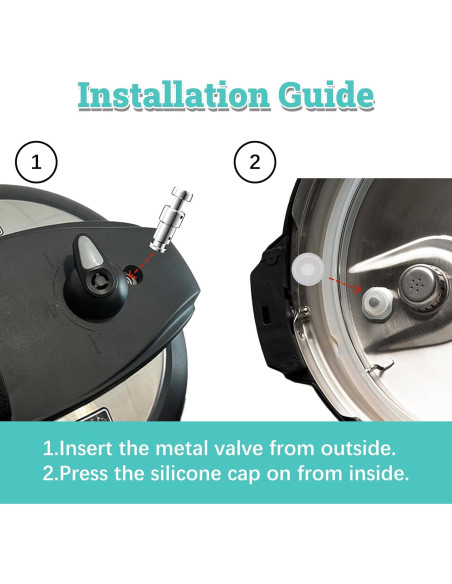 Installation Guide

1

2

1.Insert the metal valve from outside.
2.Press the silicone cap on from inside.