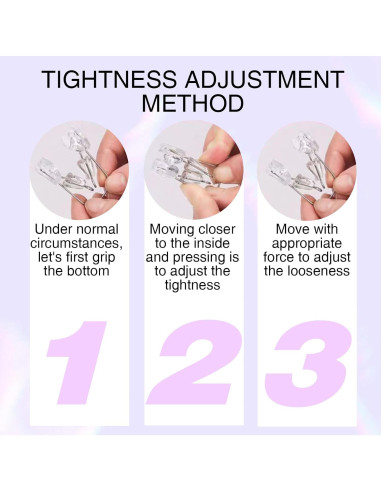 TIGHTNESS ADJUSTMENT METHOD

Under normal circumstances, let's first grip the bottom

1

Moving closer to the inside and pressing is to adjust the tightness

2

Move with appropriate force to adjust the looseness

3