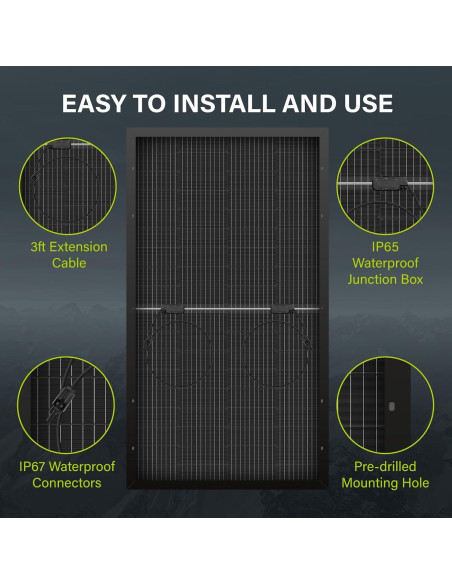 EASY TO INSTALL AND USE

3ft Extension Cable

IP65 Waterproof Junction Box

IP67 Waterproof Connectors

Pre-drilled Mounting Hole