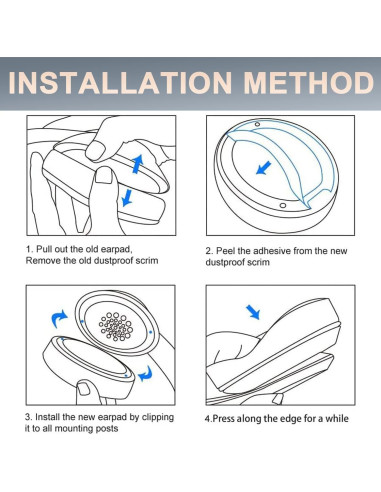 INSTALLATION METHOD

1. Pull out the old earpad, Remove the old dustproof scrim

2. Peel the adhesive from the new dustproof scrim

3. Install the new earpad by clipping it to all mounting posts

4.Press along the edge for a while