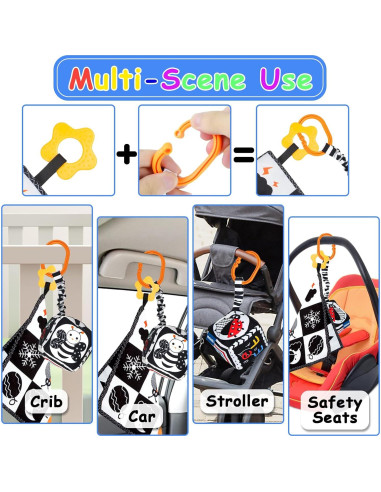 Multi-Scene Use

+ =

Crib

Car

Stroller

Safety Seats