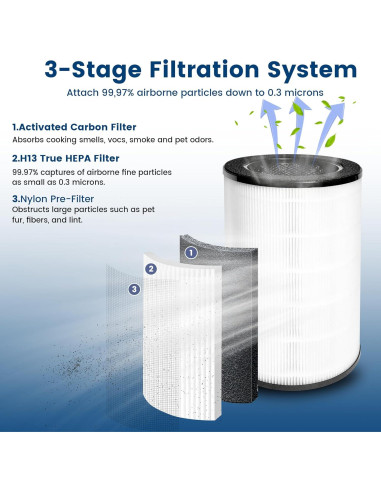 3-Stage Filtration System

Attach 99,97% airborne particles down to 0.3 microns

1.Activated Carbon Filter
Absorbs cooking smells, vocs, smoke and pet odors.

2.H13 True HEPA Filter
99.97% captures of airborne fine particles as small as 0.3 microns.

3.Nylon Pre-Filter
Obstructs large particles such as pet fur, fibers, and lint.

1

2

3