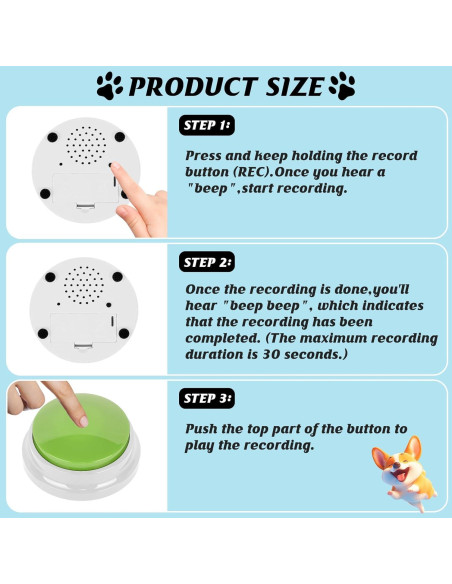 PRODUCT SIZE

STEP 1:

Press and keep holding the record button (REC).Once you hear a "beep",start recording.

STEP 2:

Once the recording is done,you'll hear "beep beep", which indicates that the recording has been completed. (The maximum recording duration is 30 seconds.)

STEP 3:

Push the top part of the button to play the recording.