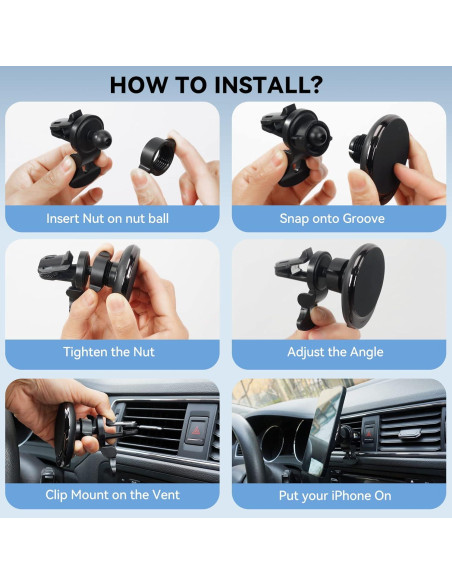 HOW TO INSTALL?

Insert Nut on nut ball

Snap onto Groove

Tighten the Nut

Adjust the Angle

Clip Mount on the Vent

Put your iPhone On