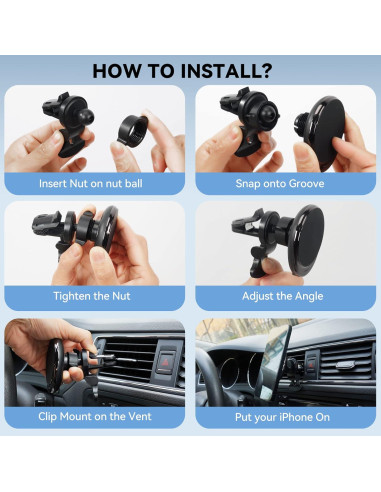 HOW TO INSTALL?

Insert Nut on nut ball

Snap onto Groove

Tighten the Nut

Adjust the Angle

Clip Mount on the Vent

Put your iPhone On