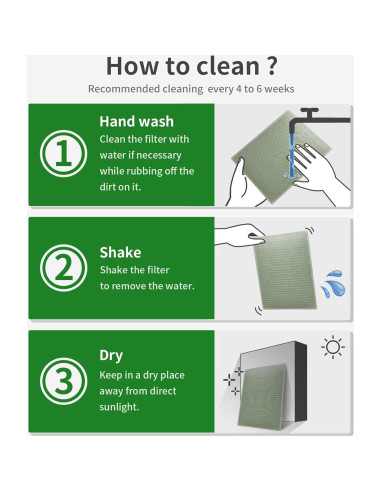 How to clean ?
Recommended cleaning every 4 to 6 weeks

1
Hand wash
Clean the filter with water if necessary while rubbing off the dirt on it.

2
Shake
Shake the filter to remove the water.

3
Dry
Keep in a dry place away from direct sunlight.