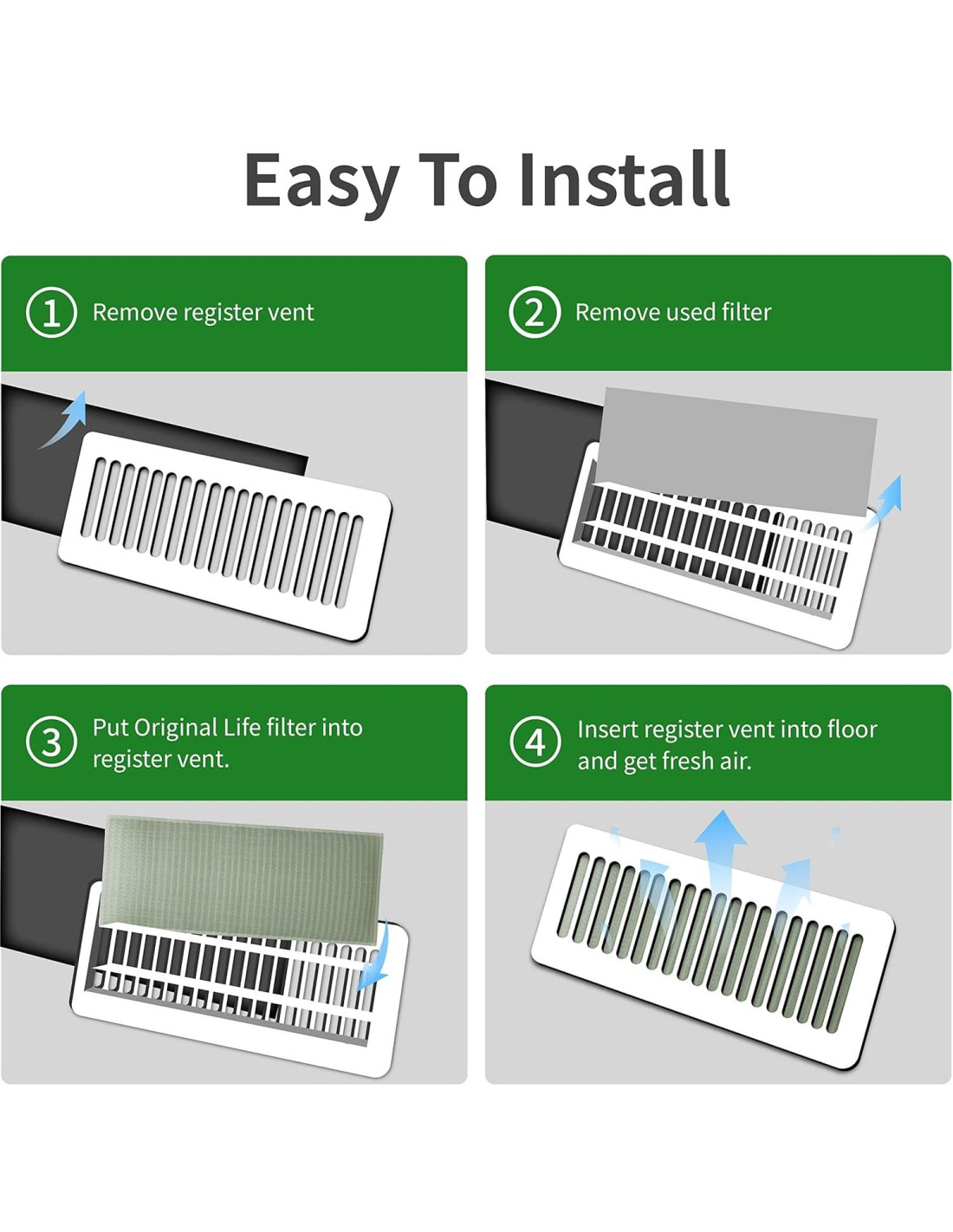 Easy To Install

1 Remove register vent

2 Remove used filter

3 Put Original Life filter into register vent.

4 Insert register vent into floor and get fresh air.