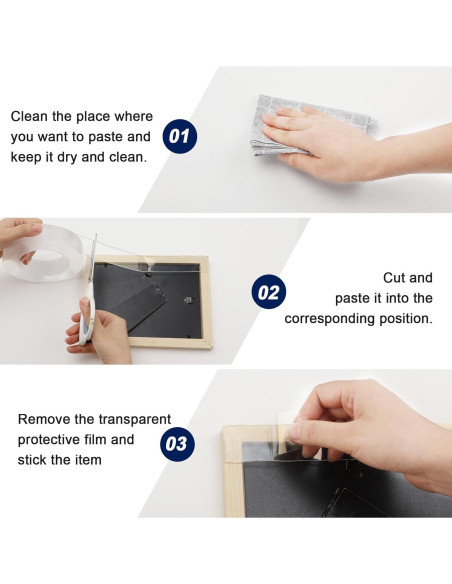 Clean the place where you want to paste and keep it dry and clean.

01

02

Cut and paste it into the corresponding position.

Remove the transparent protective film and stick the item

03