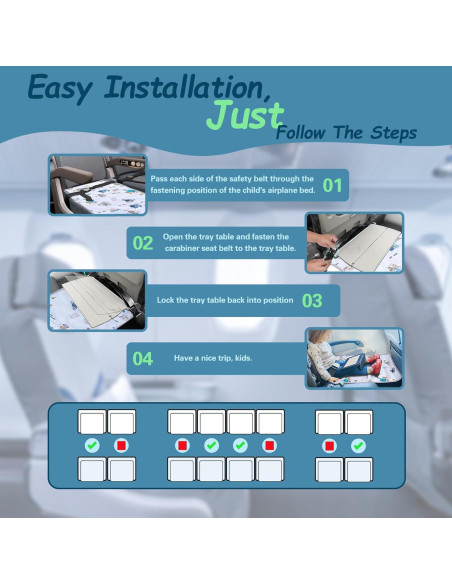 Easy Installation, Just Follow The Steps

Pass each side of the safety belt through the fastening position of the child's airplane bed. 01

02 Open the tray table and fasten the carabiner seat belt to the tray table.

Lock the tray table back into position 03

04 Have a nice trip, kids.