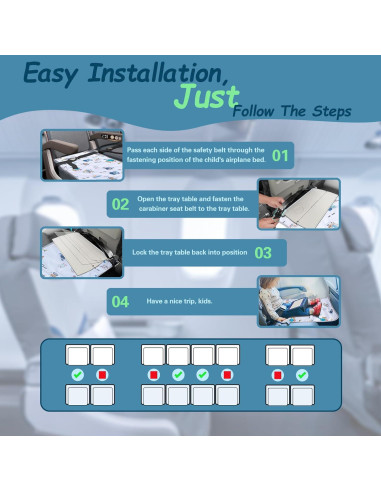 Easy Installation, Just Follow The Steps

Pass each side of the safety belt through the fastening position of the child's airplane bed. 01

02 Open the tray table and fasten the carabiner seat belt to the tray table.

Lock the tray table back into position 03

04 Have a nice trip, kids.