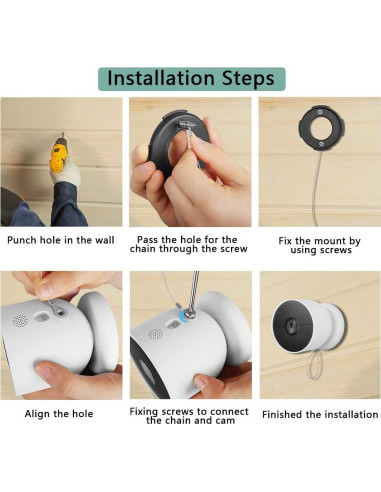 Installation Steps

Punch hole in the wall

Pass the hole for the chain through the screw

Fix the mount by using screws

Align the hole

Fixing screws to connect the chain and cam

Finished the installation