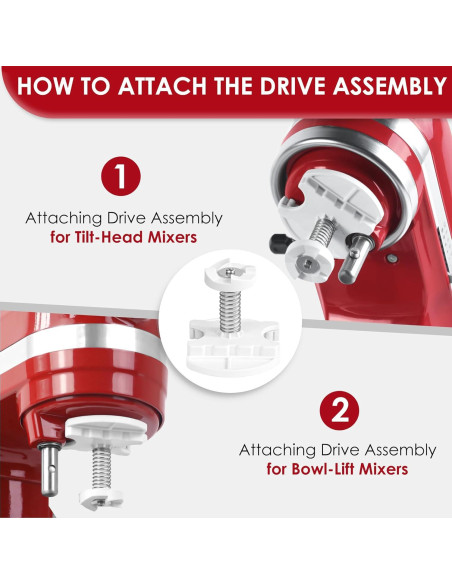 HOW TO ATTACH THE DRIVE ASSEMBLY

1

Attaching Drive Assembly
for Tilt-Head Mixers

2

Attaching Drive Assembly
for Bowl-Lift Mixers