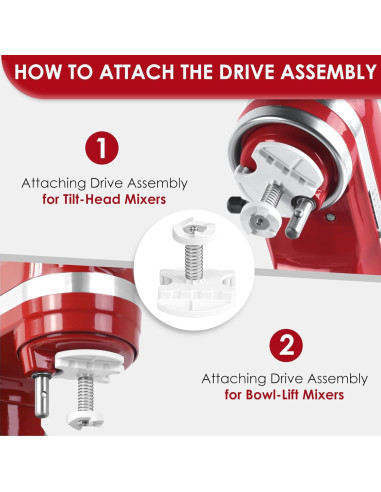 HOW TO ATTACH THE DRIVE ASSEMBLY

1

Attaching Drive Assembly
for Tilt-Head Mixers

2

Attaching Drive Assembly
for Bowl-Lift Mixers