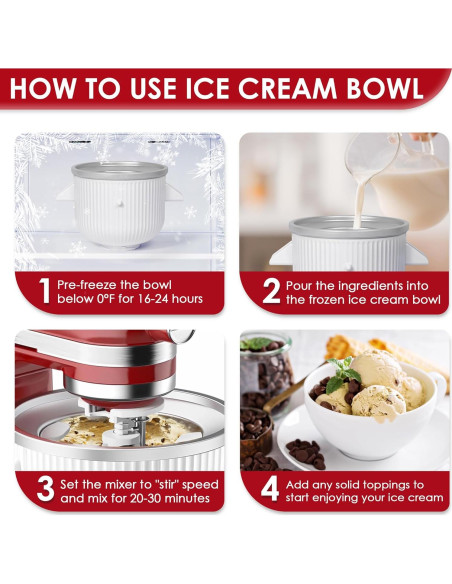 HOW TO USE ICE CREAM BOWL

1 Pre-freeze the bowl below 0°F for 16-24 hours

2 Pour the ingredients into the frozen ice cream bowl

3 Set the mixer to "stir" speed and mix for 20-30 minutes

4 Add any solid toppings to start enjoying your ice cream