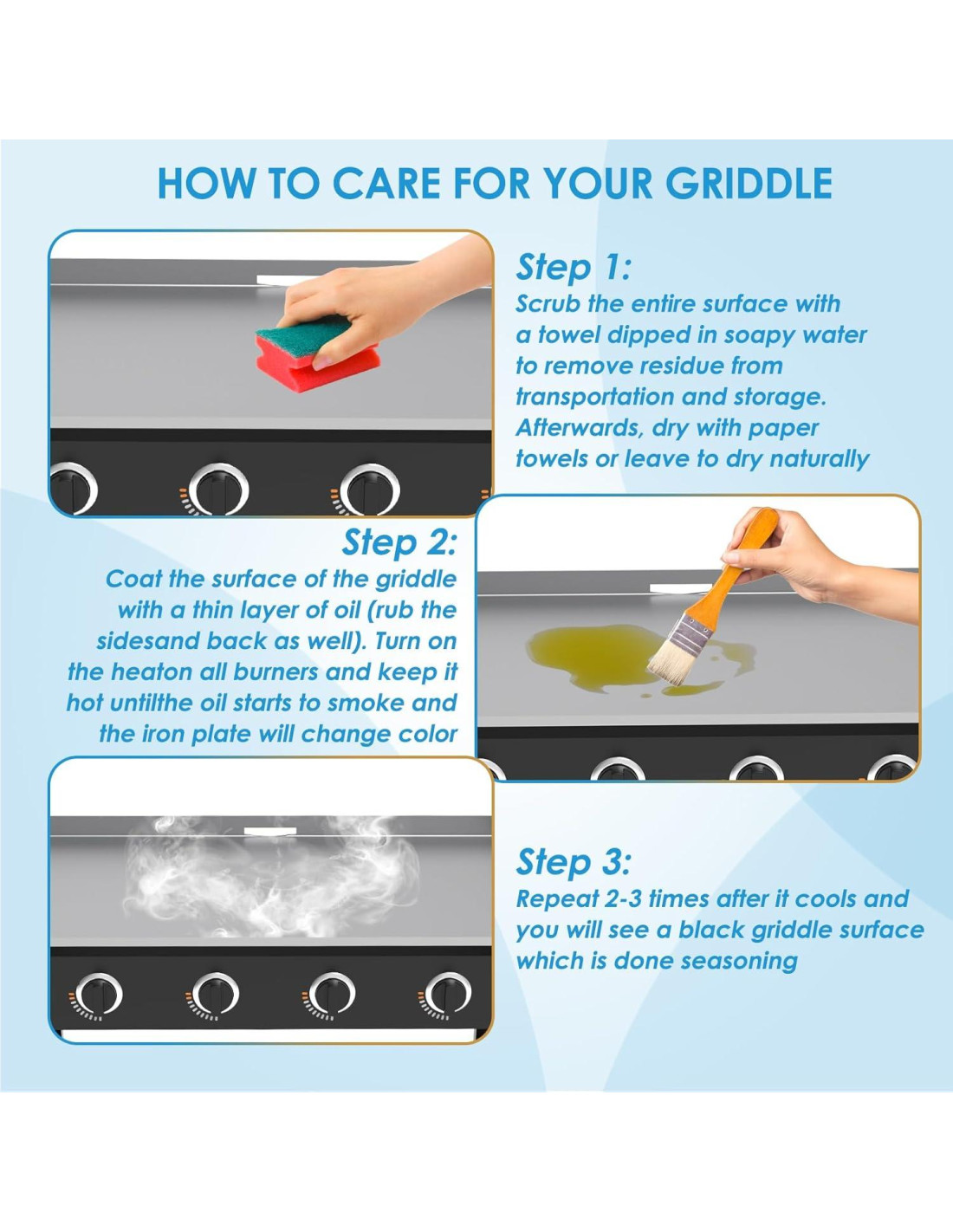 HOW TO CARE FOR YOUR GRIDDLE

Step 1:
Scrub the entire surface with a towel dipped in soapy water to remove residue from transportation and storage. Afterwards, dry with paper towels or leave to dry naturally

Step 2:
Coat the surface of the griddle with a thin layer of oil (rub the sidesand back as well). Turn on the heaton all burners and keep it hot untilthe oil starts to smoke and the iron plate will change color

Step 3:
Repeat 2-3 times after it cools and you will see a black griddle surface which is done seasoning