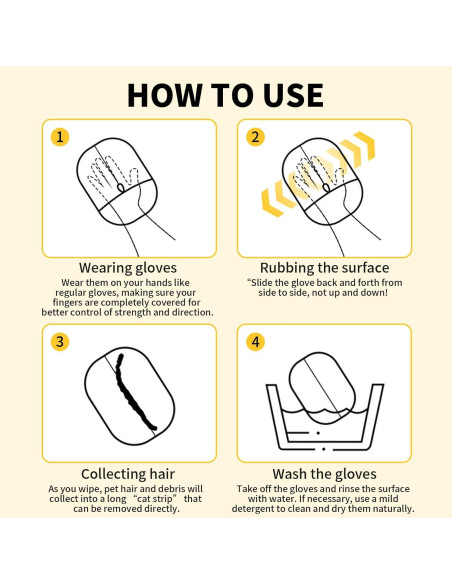 HOW TO USE

1

Wearing gloves

Wear them on your hands like regular gloves, making sure your fingers are completely covered for better control of strength and direction.

2

Rubbing the surface

“Slide the glove back and forth from side to side, not up and down!

3

Collecting hair

As you wipe, pet hair and debris will collect into a long “cat strip” that can be removed directly.

4

Wash the gloves

Take off the gloves and rinse the surface with water. If necessary, use a mild detergent to clean and dry them naturally.