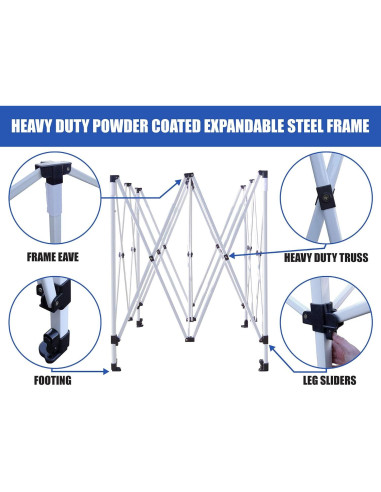 HEAVY DUTY POWDER COATED EXPANDABLE STEEL FRAME

FRAME EAVE

HEAVY DUTY TRUSS

FOOTING

LEG SLIDERS