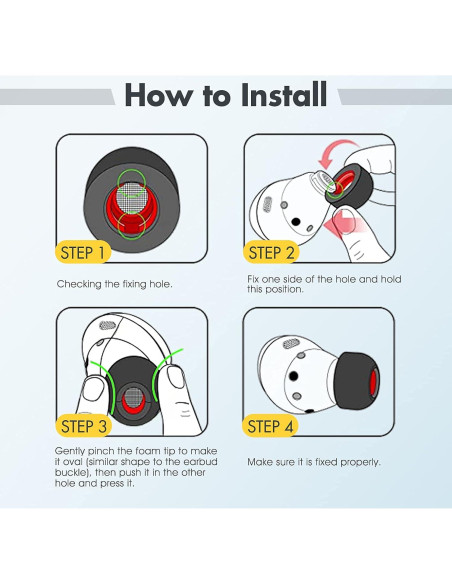 How to Install

STEP 1

Checking the fixing hole.

STEP 2

Fix one side of the hole and hold this position.

STEP 3

Gently pinch the foam tip to make it oval (similar shape to the earbud buckle), then push it in the other hole and press it.

STEP 4

Make sure it is fixed properly.