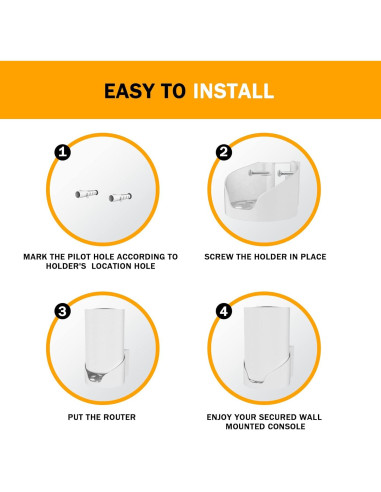 EASY TO INSTALL

1

MARK THE PILOT HOLE ACCORDING TO HOLDER'S LOCATION HOLE

2

SCREW THE HOLDER IN PLACE

3

PUT THE ROUTER

4

ENJOY YOUR SECURED WALL MOUNTED CONSOLE