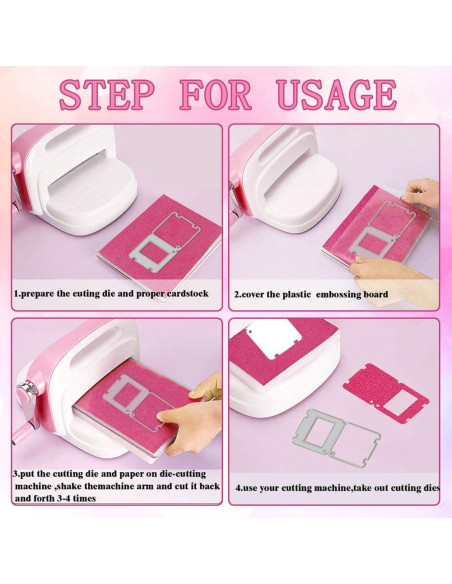 STEP FOR USAGE

1.prepare the cuting die and proper cardstock

2.cover the plastic embossing board

3.put the cutting die and paper on die-cutting machine ,shake themachine arm and cut it back and forth 3-4 times

4.use your cutting machine,take out cutting dies