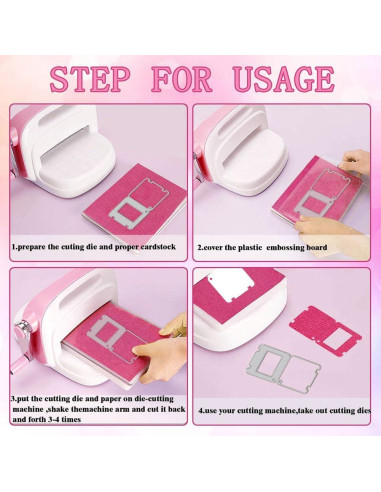 STEP FOR USAGE

1.prepare the cuting die and proper cardstock

2.cover the plastic embossing board

3.put the cutting die and paper on die-cutting machine ,shake themachine arm and cut it back and forth 3-4 times

4.use your cutting machine,take out cutting dies