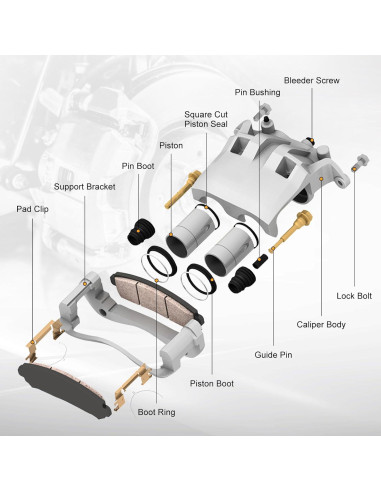 Bleeder Screw

Pin Bushing

Square Cut Piston Seal

Piston

Pin Boot

Support Bracket

Pad Clip

Lock Bolt

Caliper Body

Guide Pin

Piston Boot

Boot Ring