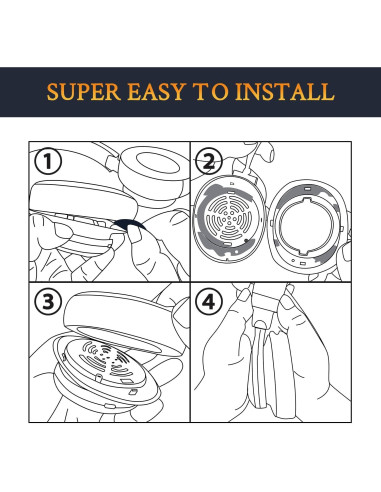 SUPER EASY TO INSTALL

1

2

3

4