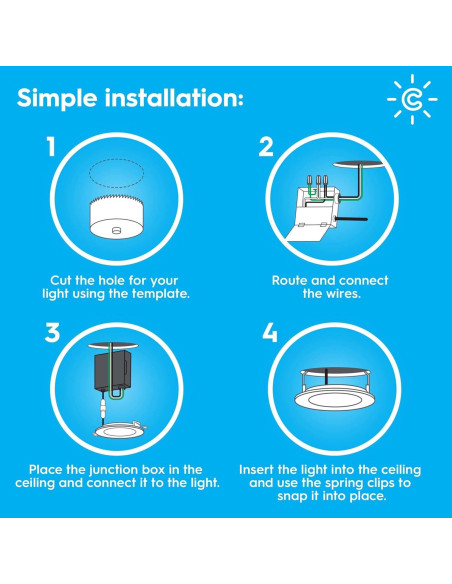 Simple installation:

1

Cut the hole for your light using the template.

2

Route and connect the wires.

3

Place the junction box in the ceiling and connect it to the light.

4

Insert the light into the ceiling and use the spring clips to snap it into place.