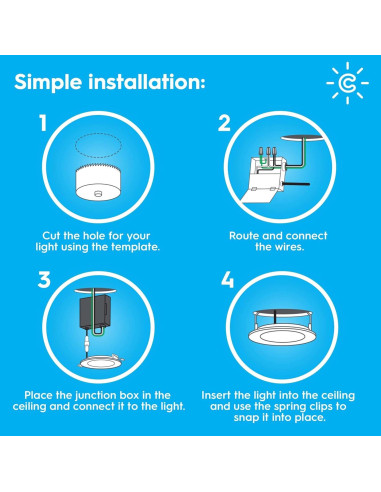 Simple installation:

1

Cut the hole for your light using the template.

2

Route and connect the wires.

3

Place the junction box in the ceiling and connect it to the light.

4

Insert the light into the ceiling and use the spring clips to snap it into place.