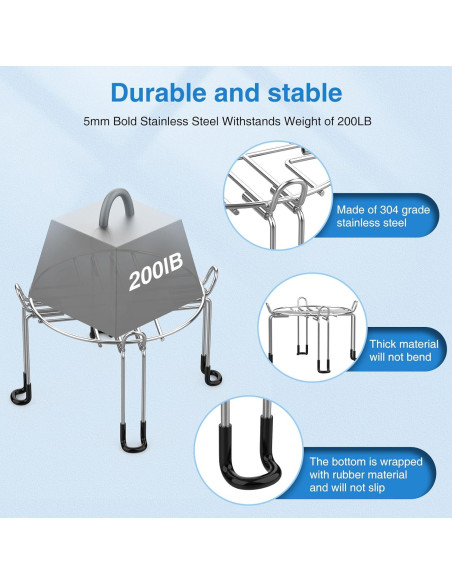 Durable and stable

5mm Bold Stainless Steel Withstands Weight of 200LB

200IB

Made of 304 grade stainless steel

Thick material will not bend

The bottom is wrapped with rubber material and will not slip