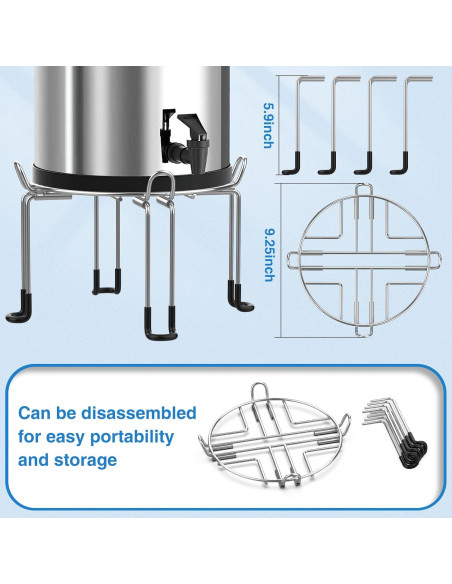 5.9inch

9.25inch

Can be disassembled for easy portability and storage