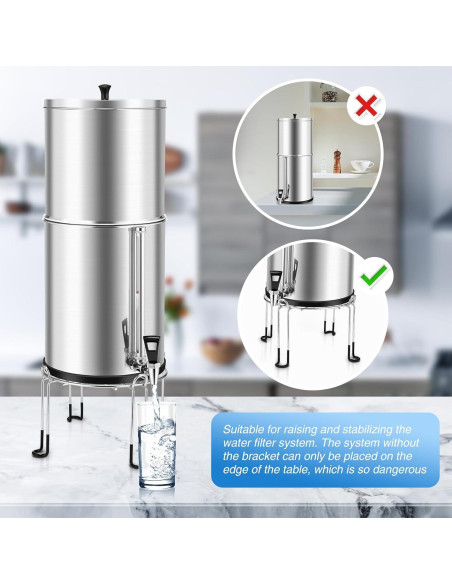 Suitable for raising and stabilizing the water filter system. The system without the bracket can only be placed on the edge of the table, which is so dangerous