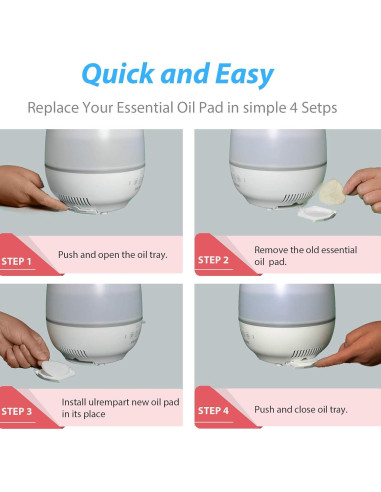 Quick and Easy

Replace Your Essential Oil Pad in simple 4 Setps

STEP 1 Push and open the oil tray.

STEP 2 Remove the old essential oil pad.

STEP 3 Install ulrempart new oil pad in its place

STEP 4 Push and close oil tray.