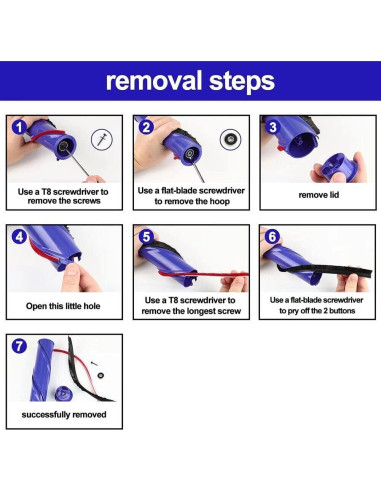 removal steps

1
Use a T8 screwdriver to remove the screws

2
Use a flat-blade screwdriver to remove the hoop

3
remove lid

4
Open this little hole

5
Use a T8 screwdriver to remove the longest screw

6
Use a flat-blade screwdriver to pry off the 2 buttons

7
successfully removed