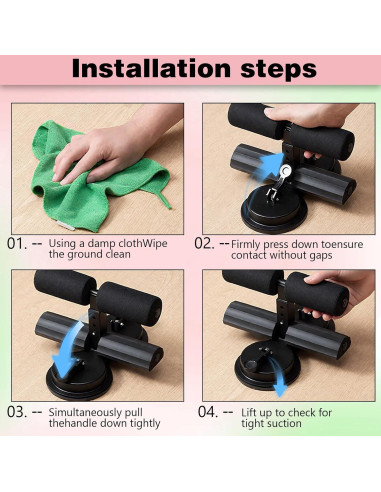 Installation steps

01. -- Using a damp clothWipe the ground clean

02. -- Firmly press down toensure contact without gaps

03. -- Simultaneously pull thehandle down tightly

04. -- Lift up to check for tight suction