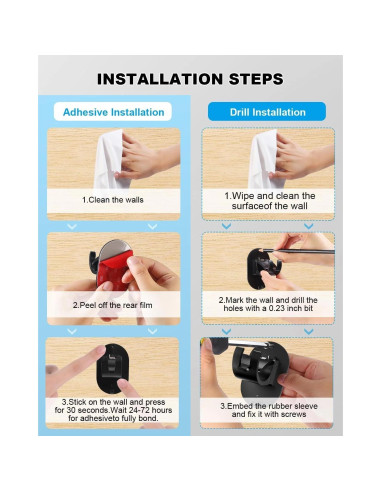 INSTALLATION STEPS

Adhesive Installation

1.Clean the walls

2.Peel off the rear film

3.Stick on the wall and press for 30 seconds.Wait 24-72 hours for adhesiveto fully bond.

Drill Installation

1.Wipe and clean the surfaceof the wall

2.Mark the wall and drill the holes with a 0.23 inch bit

3.Embed the rubber sleeve and fix it with screws