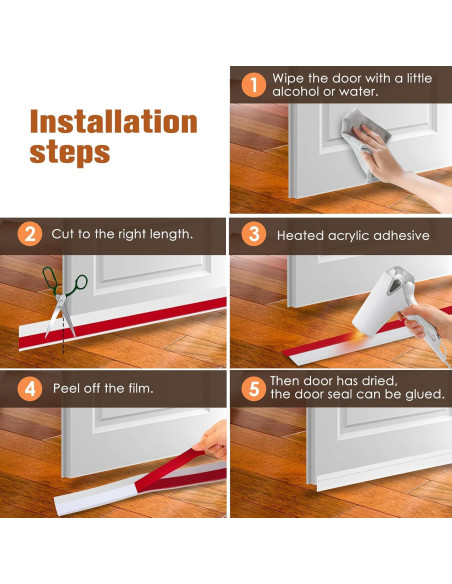 Installation steps

1 Wipe the door with a little alcohol or water.

2 Cut to the right length.

3 Heated acrylic adhesive

4 Peel off the film.

5 Then door has dried, the door seal can be glued.