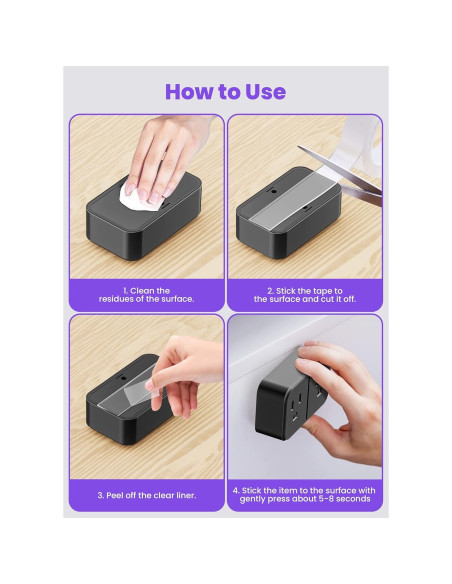 How to Use

1. Clean the residues of the surface.

2. Stick the tape to the surface and cut it off.

3. Peel off the clear liner.

4. Stick the item to the surface with gently press about 5-8 seconds