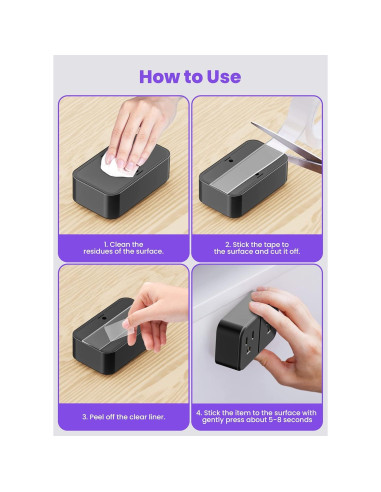 How to Use

1. Clean the residues of the surface.

2. Stick the tape to the surface and cut it off.

3. Peel off the clear liner.

4. Stick the item to the surface with gently press about 5-8 seconds