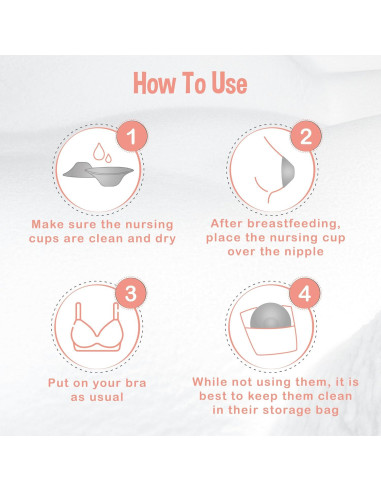 How To Use

1

Make sure the nursing cups are clean and dry

2

After breastfeeding, place the nursing cup over the nipple

3

Put on your bra as usual

4

While not using them, it is best to keep them clean in their storage bag