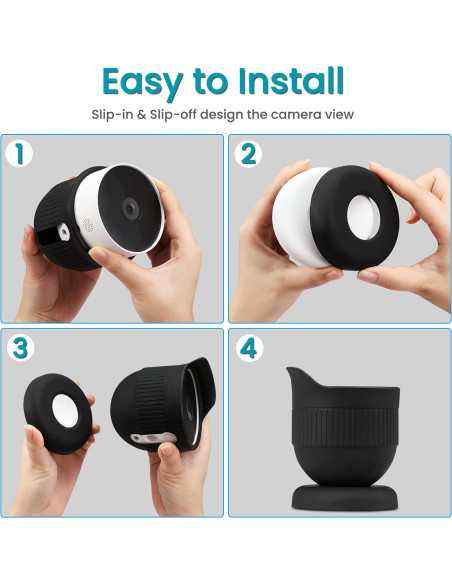 Easy to Install

Slip-in & Slip-off design the camera view

1

2

3

4