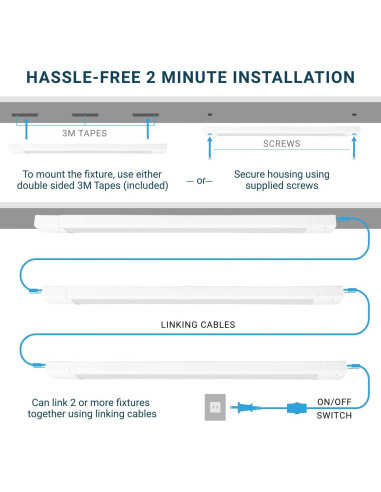 HASSLE-FREE 2 MINUTE INSTALLATION

3M TAPES

SCREWS

To mount the fixture, use either double sided 3M Tapes (included)

— or—

Secure housing using supplied screws

LINKING CABLES

Can link 2 or more fixtures together using linking cables

ON/OFF SWITCH