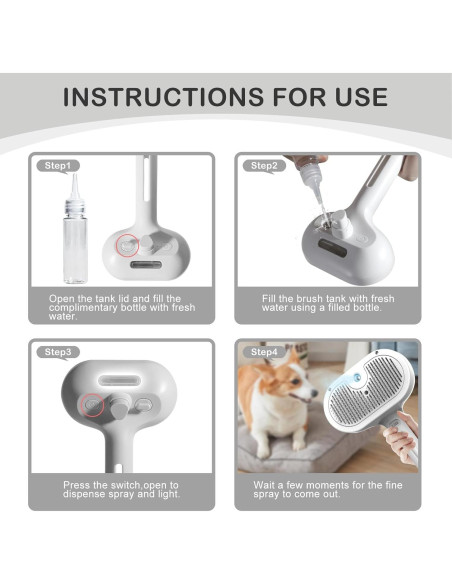 INSTRUCTIONS FOR USE

Step1

Open the tank lid and fill the complimentary bottle with fresh water.

Step2

Fill the brush tank with fresh water using a filled bottle.

Step3

Press the switch,open to dispense spray and light.

Step4

Wait a few moments for the fine spray to come out.