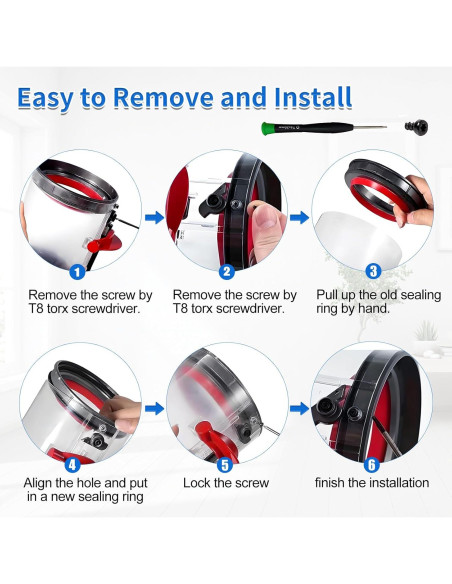 Easy to Remove and Install

1
Remove the screw by T8 torx screwdriver.

2
Remove the screw by T8 torx screwdriver.

3
Pull up the old sealing ring by hand.

4
Align the hole and put in a new sealing ring

5
Lock the screw

6
finish the installation