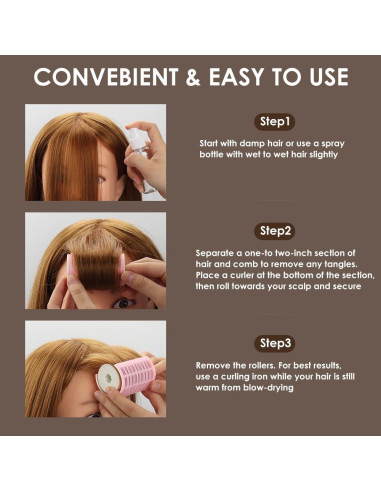 CONVEBIENT & EASY TO USE

Step1

Start with damp hair or use a spray bottle with wet to wet hair slightly

Step2

Separate a one-to two-inch section of hair and comb to remove any tangles. Place a curler at the bottom of the section, then roll towards your scalp and secure

Step3

Remove the rollers. For best results, use a curling iron while your hair is still warm from blow-drying