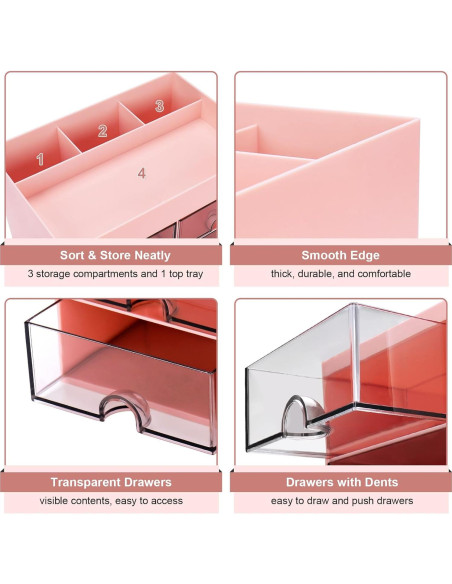 1
2
3
4

Sort & Store Neatly

3 storage compartments and 1 top tray

Smooth Edge

thick, durable, and comfortable

Transparent Drawers

visible contents, easy to access

Drawers with Dents

easy to draw and push drawers