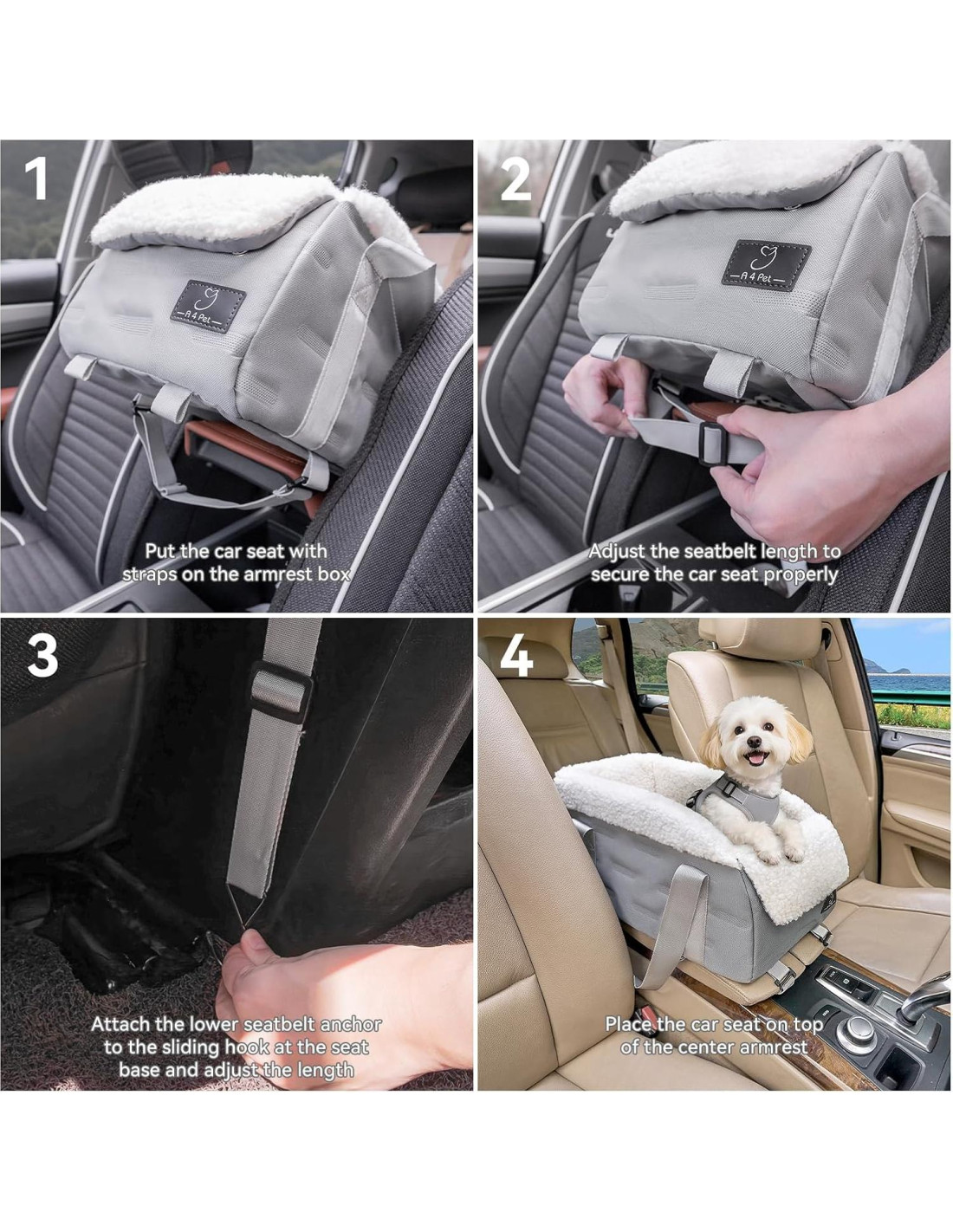 1

A 4 Pet

Put the car seat with straps on the armrest box

2

A 4 Pet

Adjust the seatbelt length to secure the car seat properly

3

Attach the lower seatbelt anchor to the sliding hook at the seat base and adjust the length

4

Place the car seat on top of the center armrest