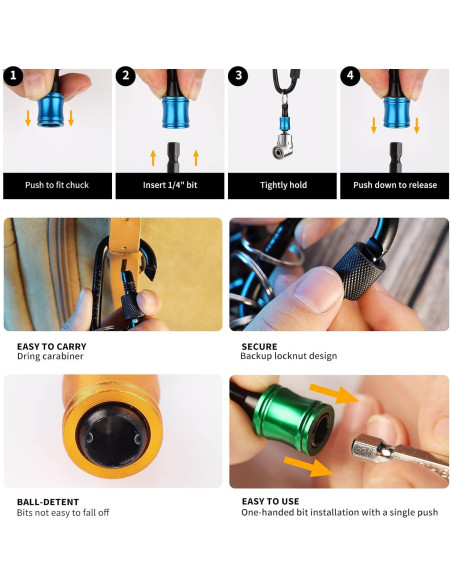 1
Push to fit chuck

2
Insert 1/4" bit

3
Tightly hold

4
Push down to release

EASY TO CARRY
Dring carabiner

SECURE
Backup locknut design

BALL-DETENT
Bits not easy to fall off

EASY TO USE
One-handed bit installation with a single push