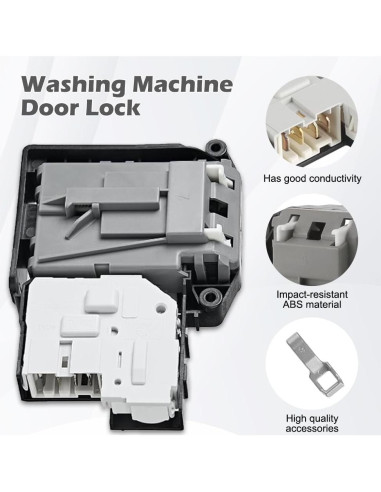 Washing Machine Door Lock

Has good conductivity

Impact-resistant ABS material

High quality accessories