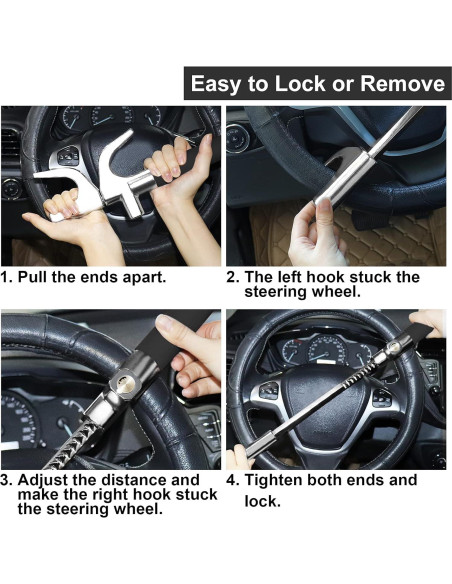 Easy to Lock or Remove

1. Pull the ends apart.

2. The left hook stuck the steering wheel.

3. Adjust the distance and make the right hook stuck the steering wheel.

4. Tighten both ends and lock.